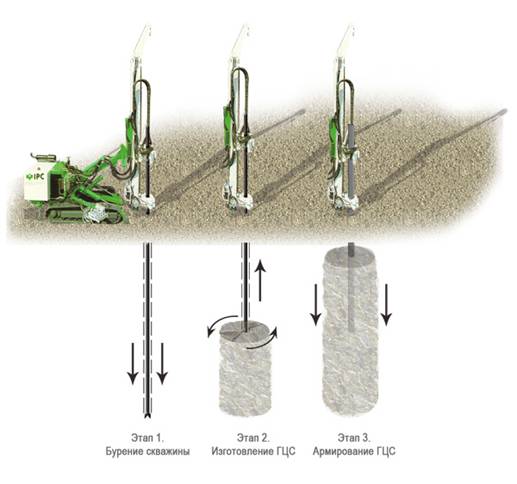 IPC

Этап 1.
Бурение скважины

Этап 2.
Изготовление ГЦС

Этап 3.
Армирование ГЦС