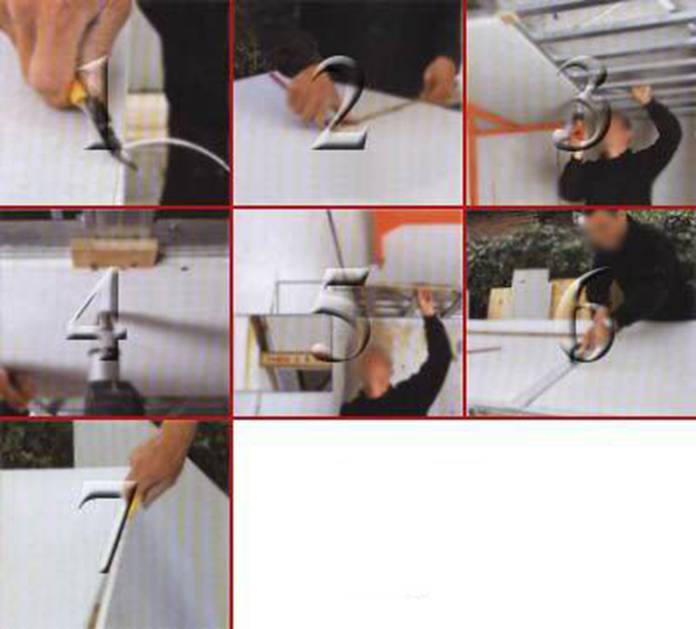 1

2

3

4

5

6

7