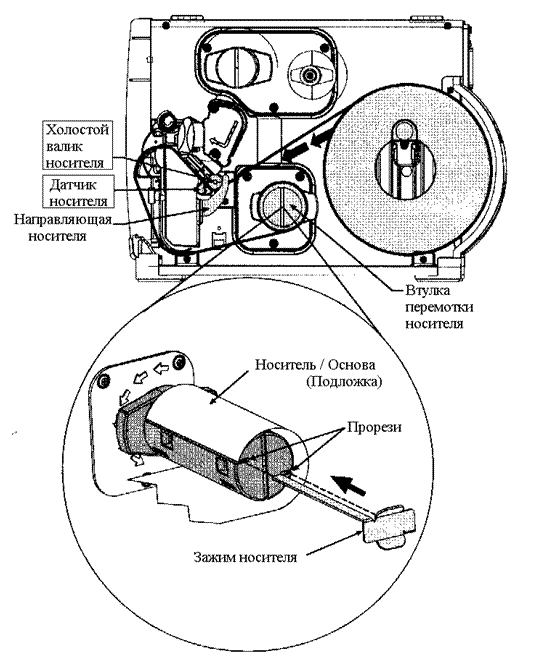 Холостой валик носителя

Датчик носителя

Направляющая носителя

Втулка перемотки носителя

Носитель / Основа (Подложка)

Прорези

Зажим носителя