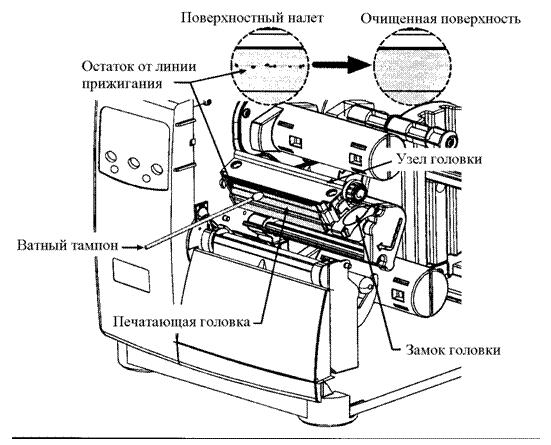 Поверхностный налет
Очищенная поверхность
Остаток от линии прижигания
Узел головки
Ватный тампон
Печатающая головка
Замок головки