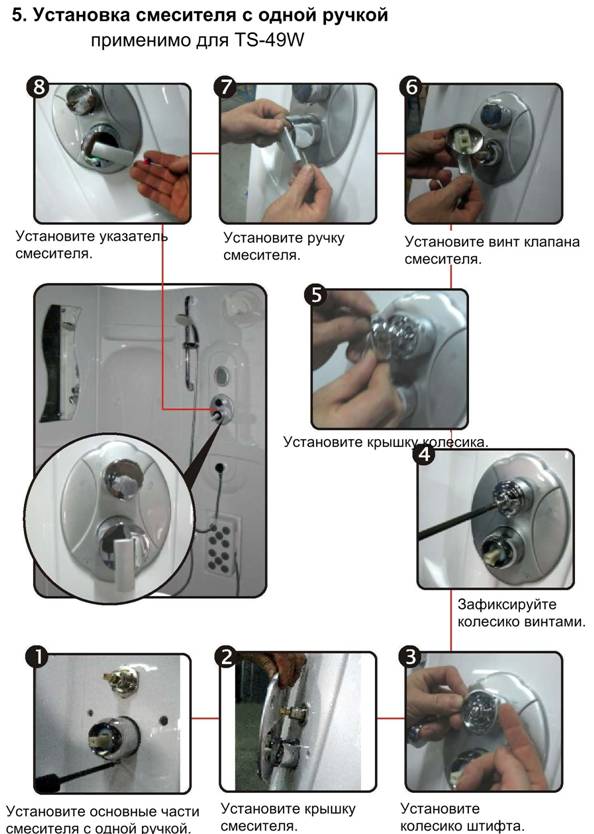 5. Установка смесителя с одной ручкой
применимо для TS-49W

8

Установите указатель смесителя.

7

Установите ручку смесителя.

6

Установите винт клапана смесителя.

5

Установите крышку колесика.

4

Зафиксируйте колесико винтами.

1

Установите основные части смесителя с одной ручкой.

2

Установите крышку смесителя.

3

Установите колесико штифта.