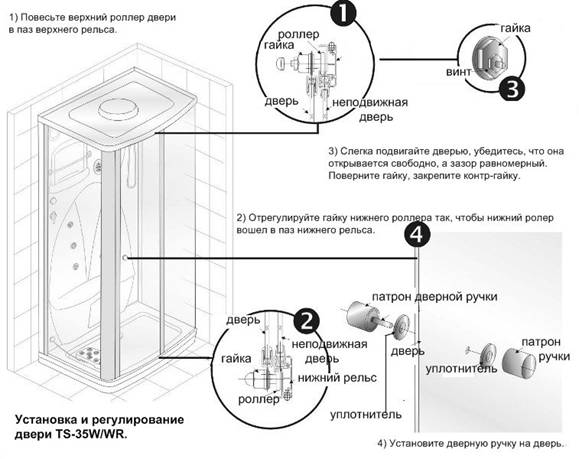 1) Повесьте верхний роллер двери в паз верхнего рельса.

1

роллер
гайка
дверь
неподвижная дверь

гайка
винт
3

3) Слегка подвигайте дверью, убедитесь, что она открывается свободно, а зазор равномерный. Поверните гайку, закрепите контр-гайку.

2) Отрегулируйте гайку нижнего роллера так, чтобы нижний ролер вошел в паз нижнего рельса.

4

патрон дверной ручки
дверь
уплотнитель
патрон ручки
уплотнитель

2
дверь
неподвижная дверь
гайка
нижний рельс
роллер

Установка и регулирование двери TS-35W/WR.

4) Установите дверную ручку на дверь.