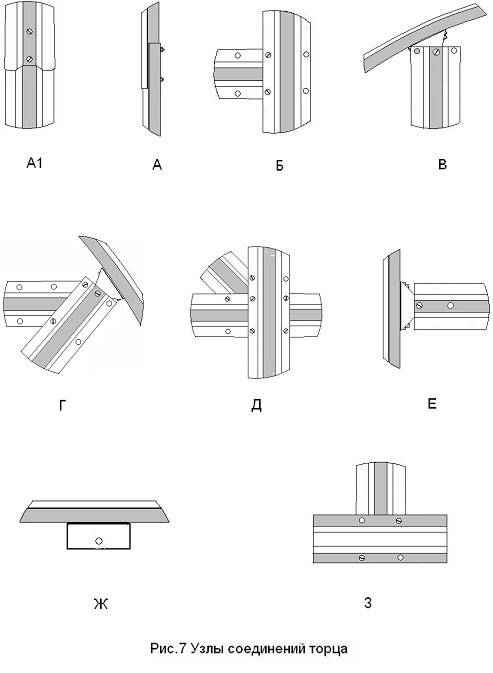 А1

А

Б

В

Г

Д

Е

Ж

З

Рис.7 Узлы соединений торца