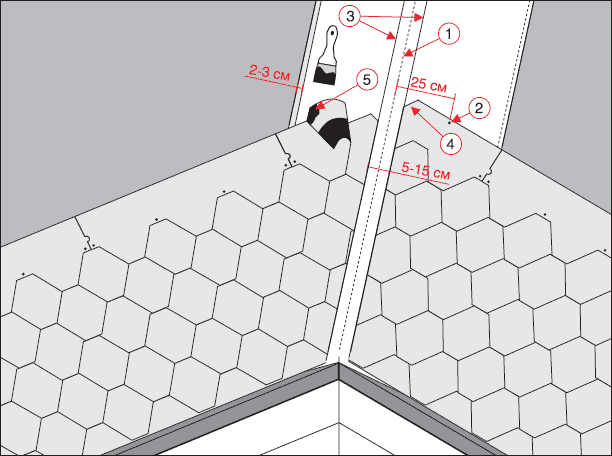 3
1
2-3 см
5
25 см
2
4
5-15 см