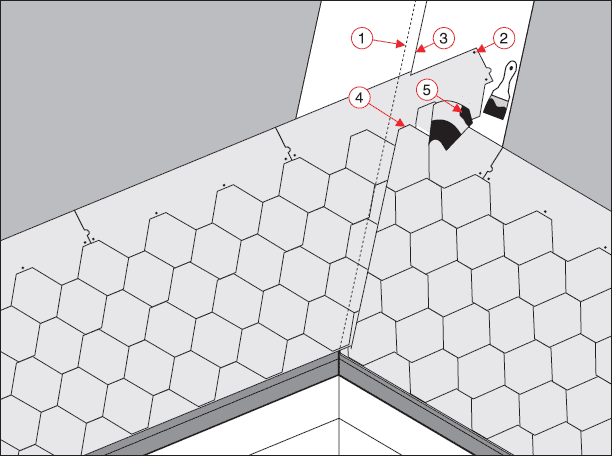 1
3
2
4
5