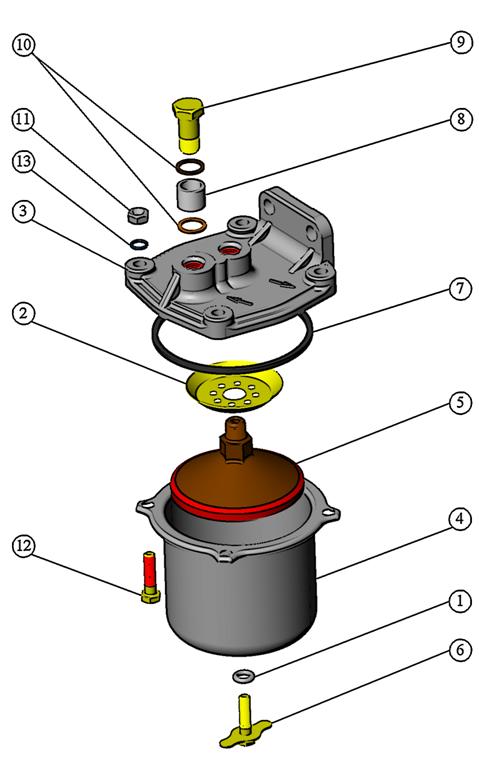 10
9
11
8
13
3
7
2
5
4
12
1
6