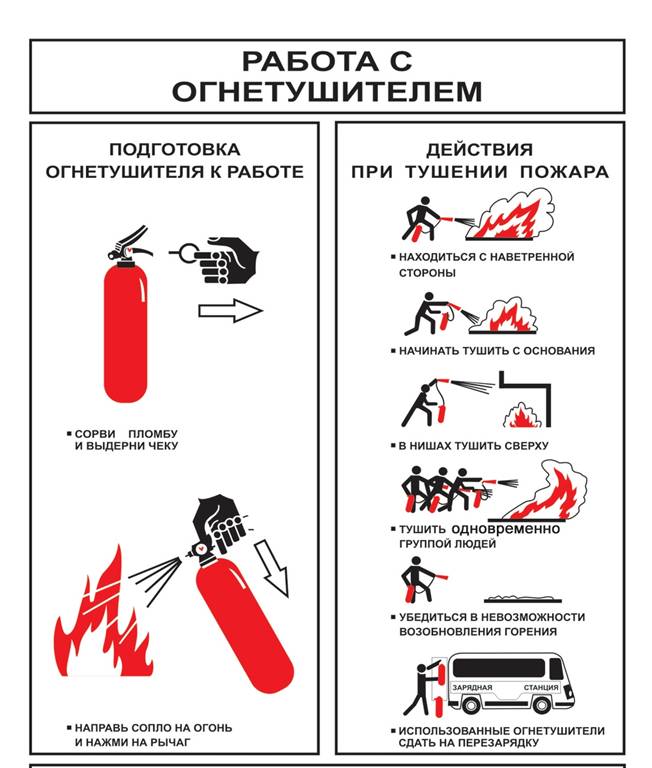 РАБОТА С ОГНЕТУШИТЕЛЕМ

ПОДГОТОВКА ОГНЕТУШИТЕЛЯ К РАБОТЕ

▪ СОРВИ ПЛОМБУ И ВЫДЕРНИ ЧЕКУ

▪ НАПРАВЬ СОПЛО НА ОГОНЬ И НАЖМИ НА РЫЧАГ

ДЕЙСТВИЯ ПРИ ТУШЕНИИ ПОЖАРА

▪ НАХОДИТЬСЯ С НАВЕТРЕННОЙ СТОРОНЫ

▪ НАЧИНАТЬ ТУШИТЬ С ОСНОВАНИЯ

▪ В НИШАХ ТУШИТЬ СВЕРХУ

▪ ТУШИТЬ одновременно ГРУППОЙ ЛЮДЕЙ

▪ УБЕДИТЬСЯ В НЕВОЗМОЖНОСТИ ВОЗОБНОВЛЕНИЯ ГОРЕНИЯ

ЗАРЯДНАЯ СТАНЦИЯ

▪ ИСПОЛЬЗОВАННЫЕ ОГНЕТУШИТЕЛИ СДАТЬ НА ПЕРЕЗАРЯДКУ