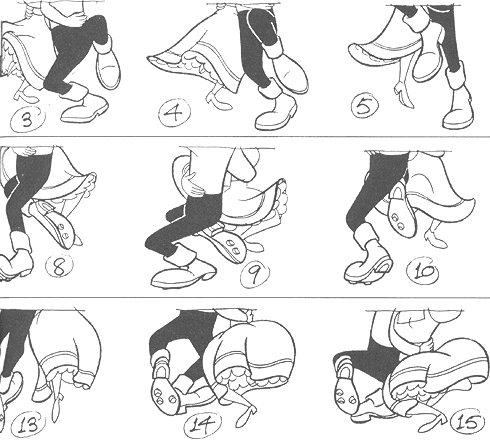 3

4

5

8

9

10

13

14

15