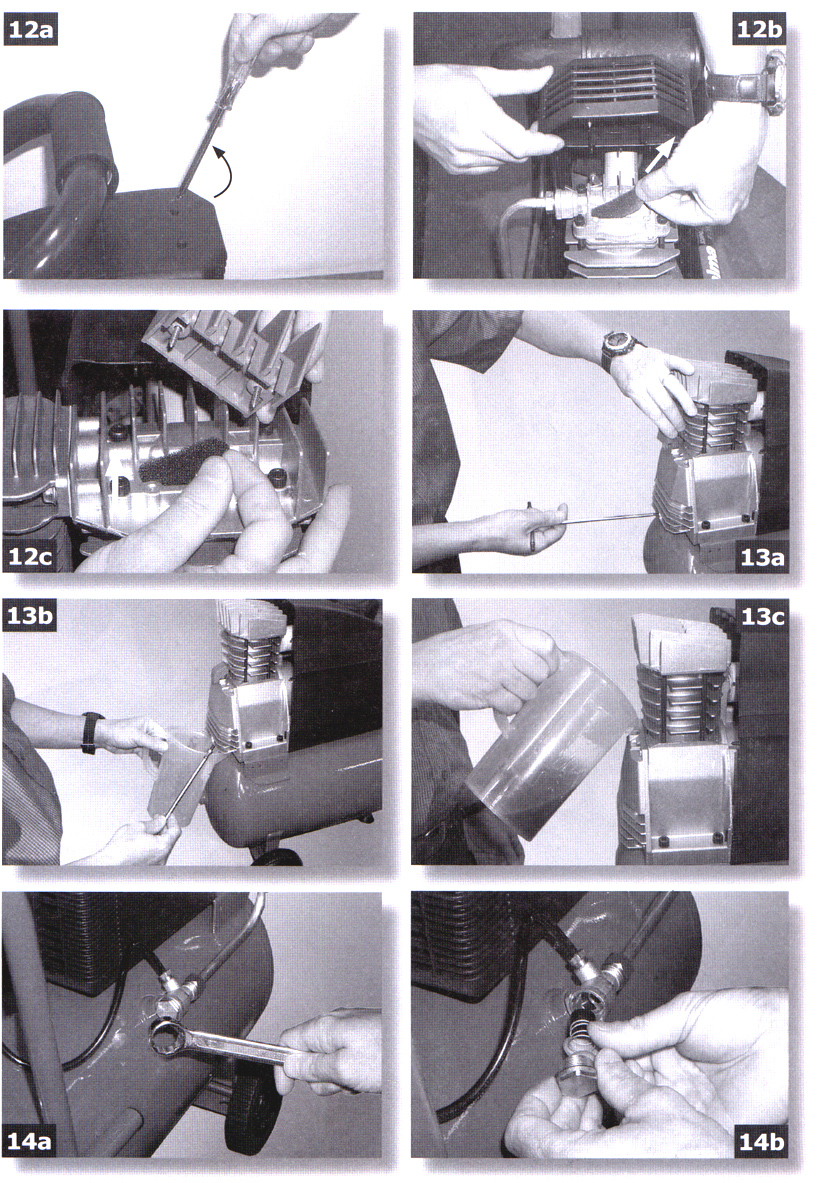 12a

12b

12c

13a

13b

13c

14a

14b