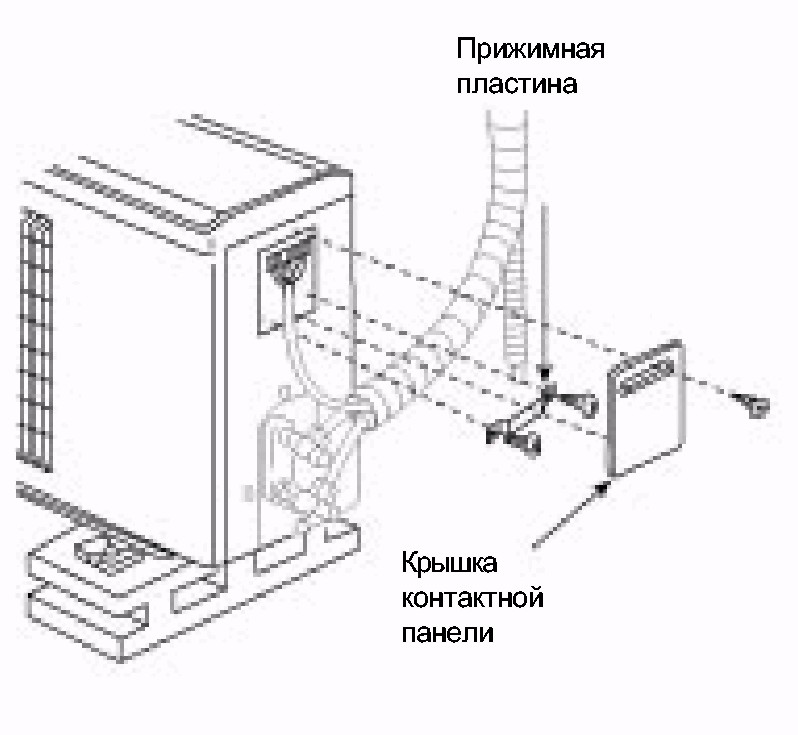 Прижимная пластина

Крышка контактной панели